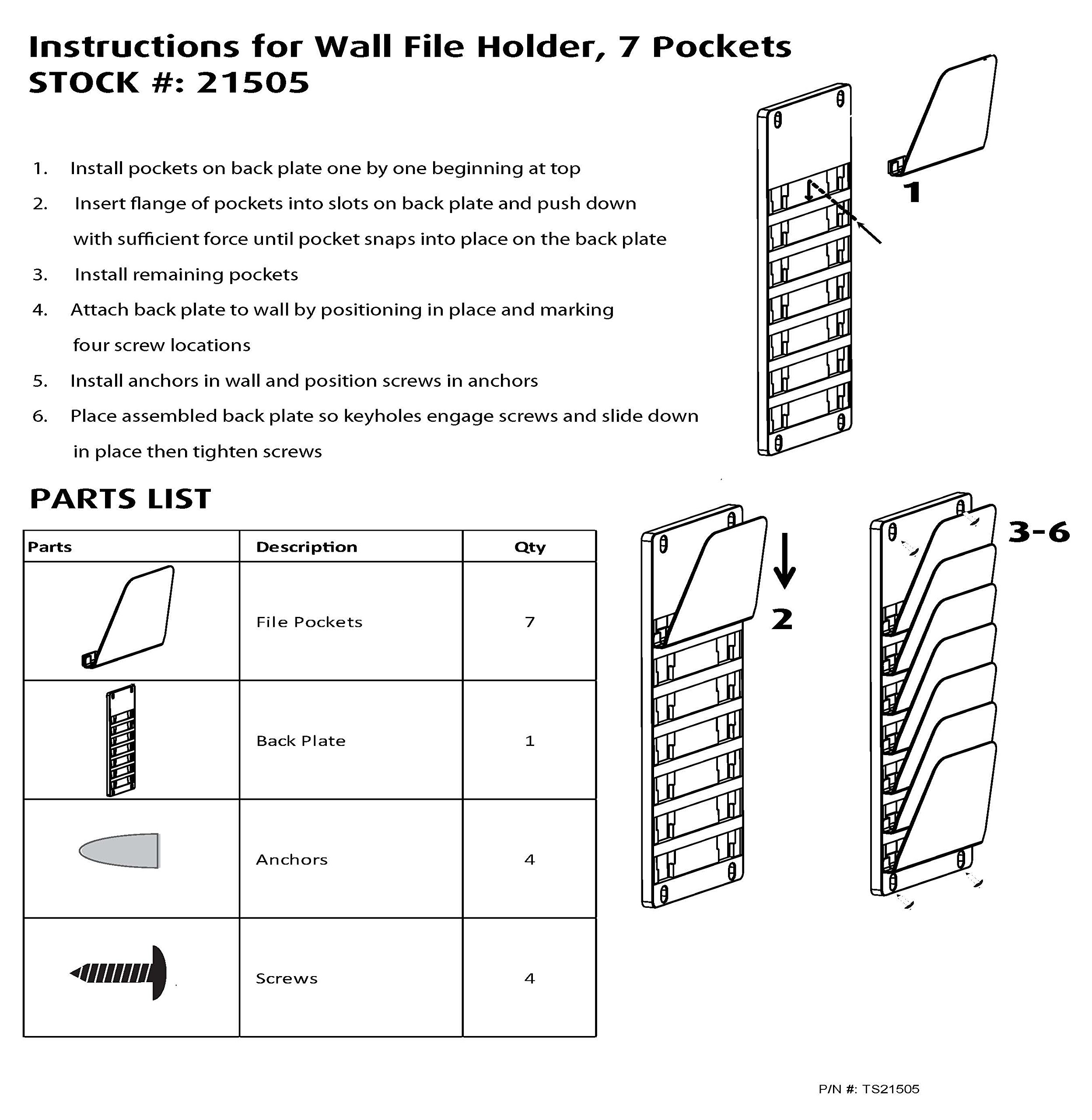 Instructions for Wall File Holder, 7 Pockets
STOCK #: 21505

1. Install pockets on back plate one by one beginning at top
2. Insert flange of pockets into slots on back plate and push down with sufficient force until pocket snaps into place on the back plate
3. Install remaining pockets
4. Attach back plate to wall by positioning in place and marking four screw locations
5. Install anchors in wall and position screws in anchors
6. Place assembled back plate so keyholes engage screws and slide down in place then tighten screws

1

PARTS LIST

| Parts | Description | Qty |
|---|---|---|
| | File Pockets | 7 |
| | Back Plate | 1 |
| | Anchors | 4 |
| | Screws | 4 |

2

3-6

P/N #: TS21505